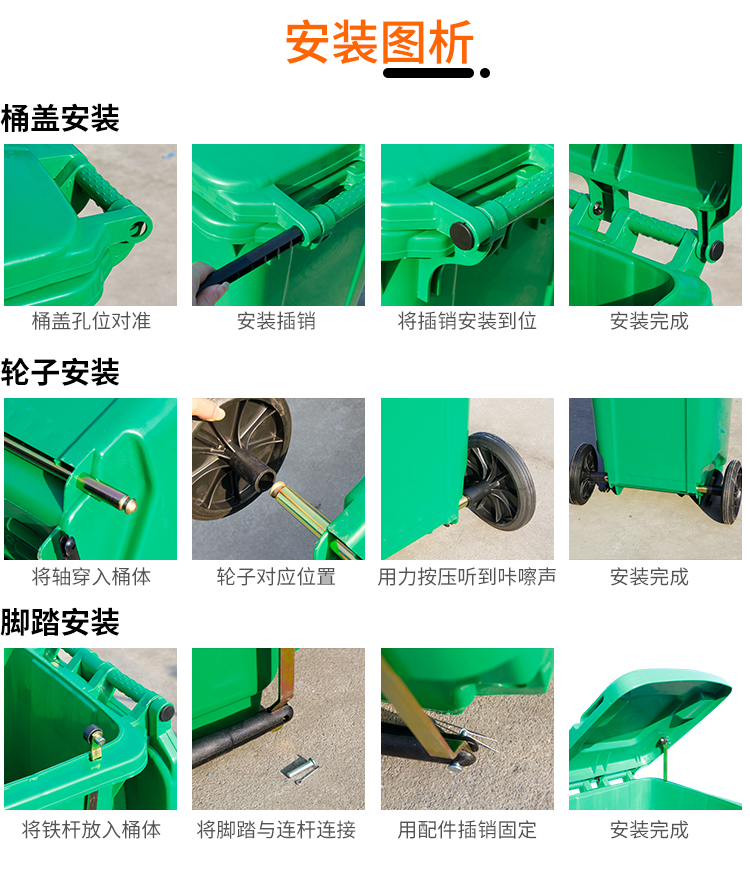 安装图析

桶盖安装

桶盖孔位对准

安装插销

将插销安装到位

安装完成

轮子安装

将轴穿入桶体

轮子对应位置

用力按压听到咔嚓声

安装完成

脚踏安装

将铁杆放入桶体

将脚踏与连杆连接

用配件插销固定

安装完成