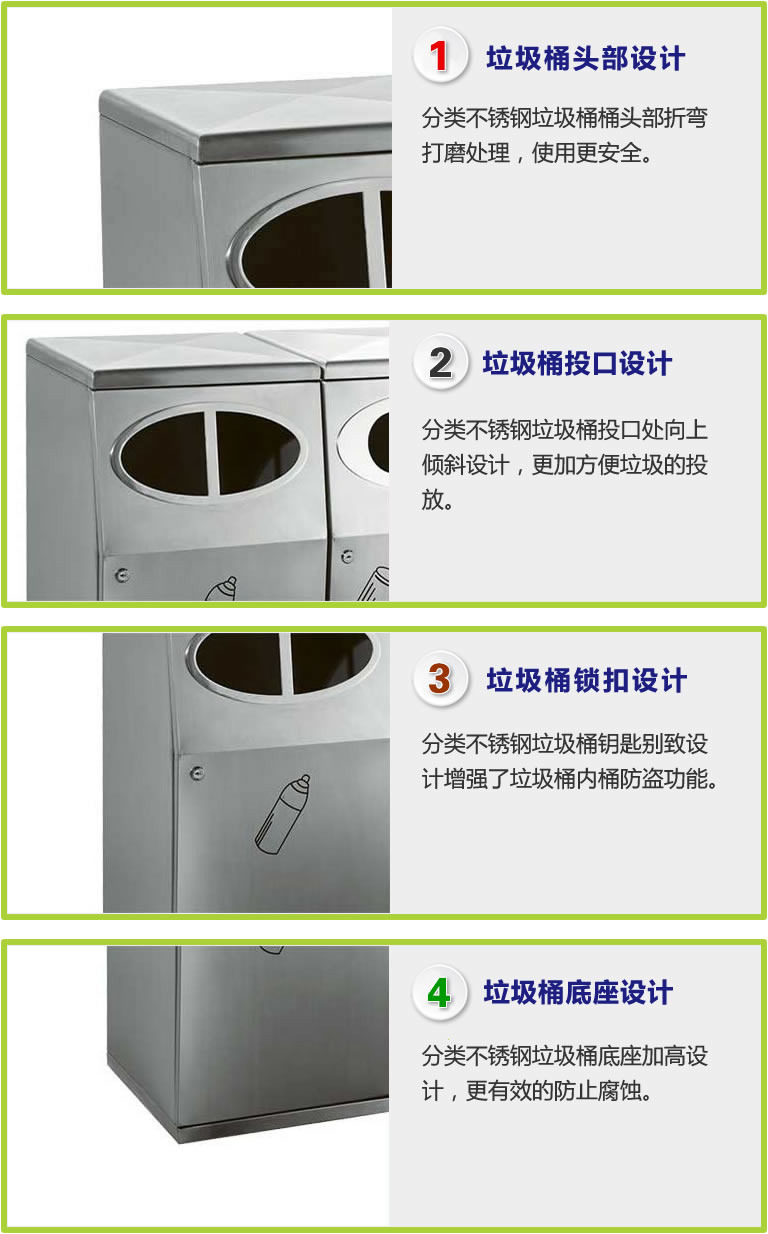 1 垃圾桶头部设计

分类不锈钢垃圾桶桶头部折弯打磨处理，使用更安全。

2 垃圾桶投口设计

分类不锈钢垃圾桶投口处向上倾斜设计，更加方便垃圾的投放。

3 垃圾桶锁扣设计

分类不锈钢垃圾桶钥匙别致设计增强了垃圾桶内桶防盗功能。

4 垃圾桶底座设计

分类不锈钢垃圾桶底座加高设计，更有效的防止腐蚀。