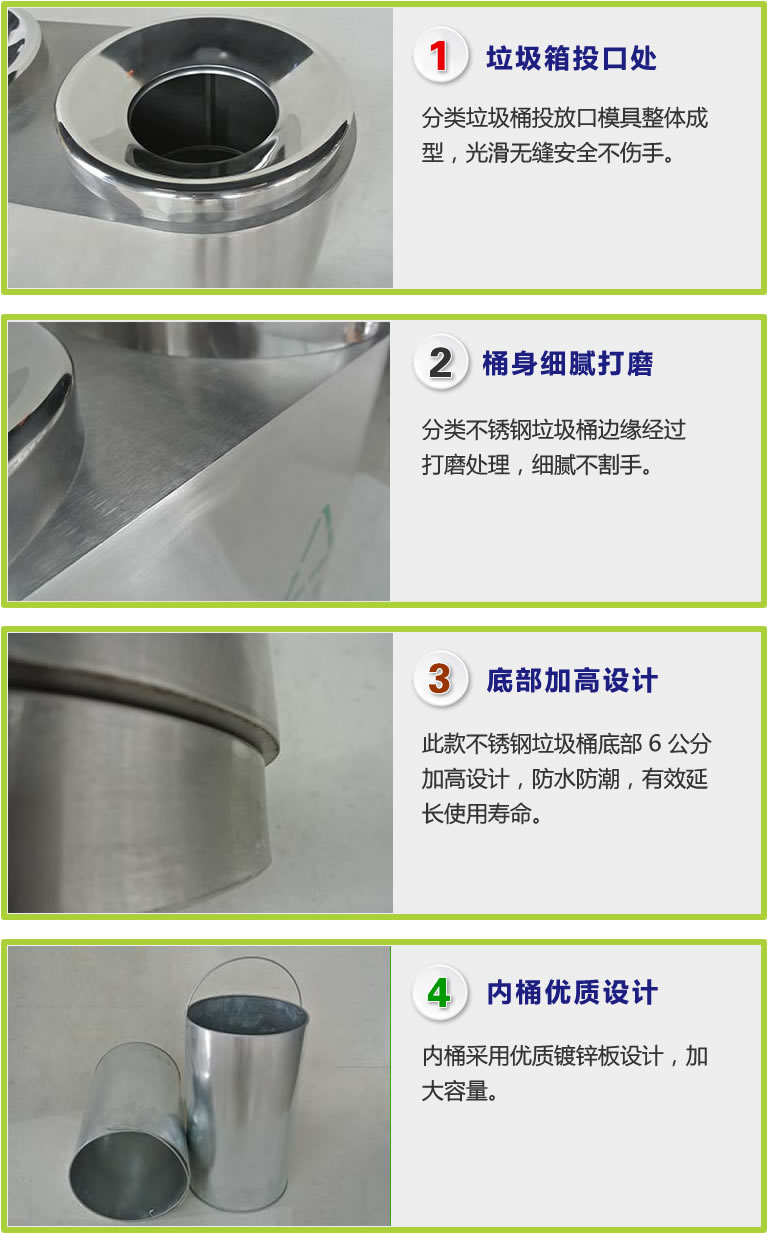 1 垃圾箱投口处

分类垃圾桶投放口模具整体成型，光滑无缝安全不伤手。

2 桶身细腻打磨

分类不锈钢垃圾桶边缘经过打磨处理，细腻不割手。

3 底部加高设计

此款不锈钢垃圾桶底部 6 公分加高设计，防水防潮，有效延长使用寿命。

4 内桶优质设计

内桶采用优质镀锌板设计，加大容量。