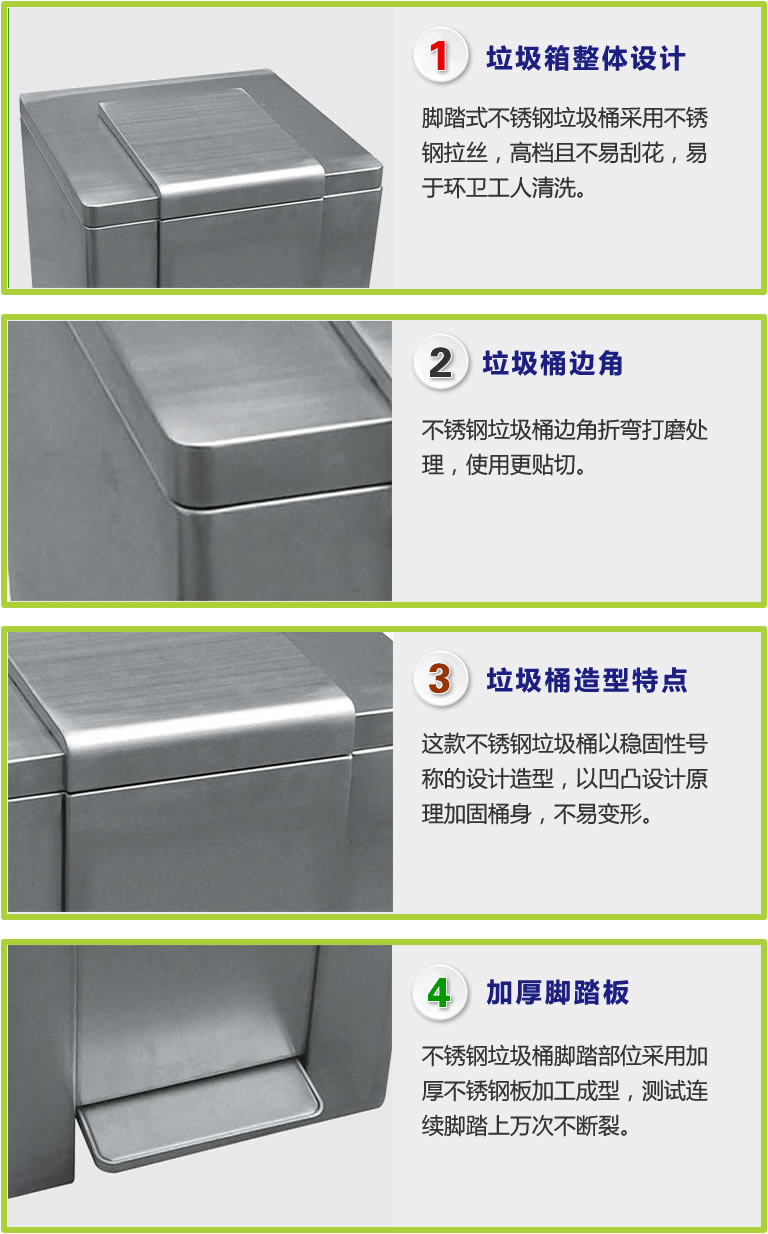 1 垃圾箱整体设计

脚踏式不锈钢垃圾桶采用不锈钢拉丝，高档且不易刮花，易于环卫工人清洗。

2 垃圾桶边角

不锈钢垃圾桶边角折弯打磨处理，使用更贴切。

3 垃圾桶造型特点

这款不锈钢垃圾桶以稳固性号称的设计造型，以凹凸设计原理加固桶身，不易变形。

4 加厚脚踏板

不锈钢垃圾桶脚踏部位采用加厚不锈钢板加工成型，测试连续脚踏上万次不断裂。