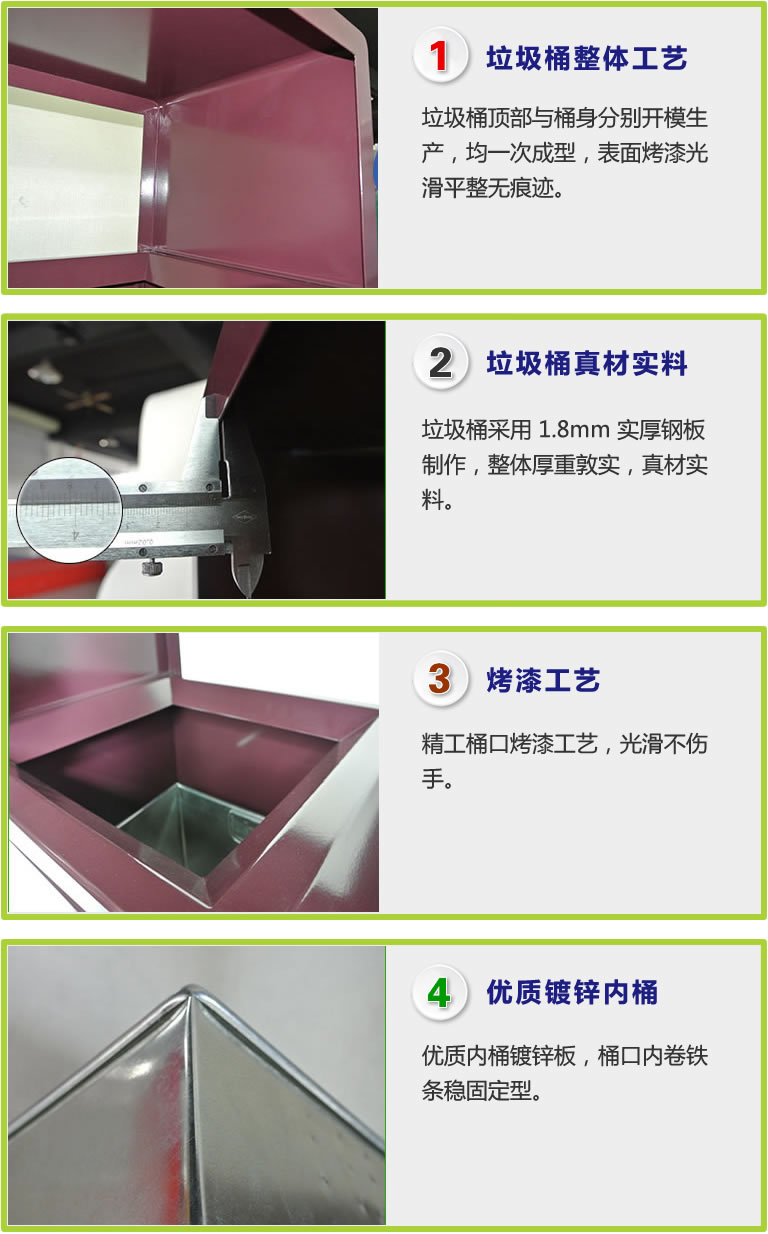 1 垃圾桶整体工艺

垃圾桶顶部与桶身分别开模生产，均一次成型，表面烤漆光滑平整无痕迹。

2 垃圾桶真材实料

垃圾桶采用 1.8mm 实厚钢板制作，整体厚重敦实，真材实料。

3 烤漆工艺

精工桶口烤漆工艺，光滑不伤手。

4 优质镀锌内桶

优质内桶镀锌板，桶口内卷铁条稳固定型。